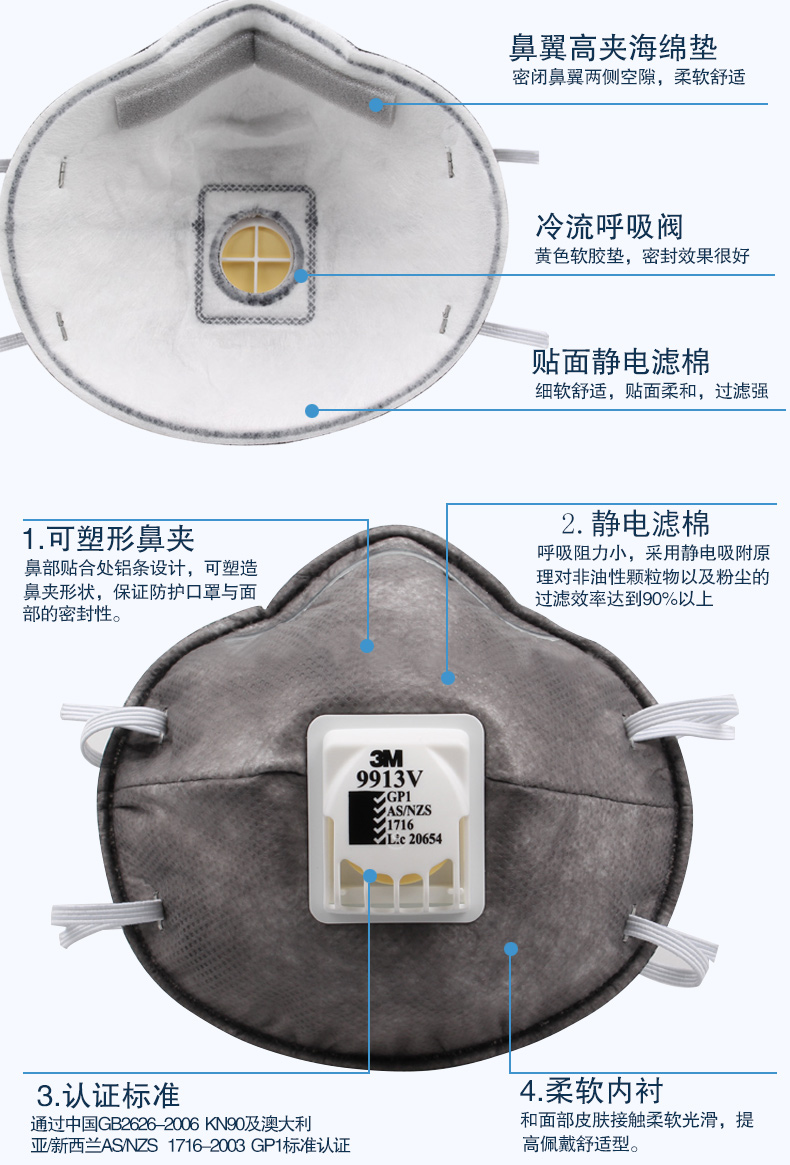 鼻翼高夹海绵垫
密闭鼻翼两侧空隙，柔软舒适

冷流呼吸阀
黄色软胶垫，密封效果很好

贴面静电滤棉
细软舒适，贴面柔和，过滤强

1.可塑形鼻夹
鼻部贴合处铝条设计，可塑造鼻夹形状，保证防护口罩与面部的密封性。

2. 静电滤棉
呼吸阻力小，采用静电吸附原理对非油性颗粒物以及粉尘的过滤效率达到90%以上

3M
9913V
GP1
AS/NZS
1716
Lic 20654

3.认证标准
通过中国GB2626-2006 KN90及澳大利亚/新西兰AS/NZS 1716-2003 GP1标准认证

4.柔软内衬
和面部皮肤接触柔软光滑，提高佩戴舒适型。