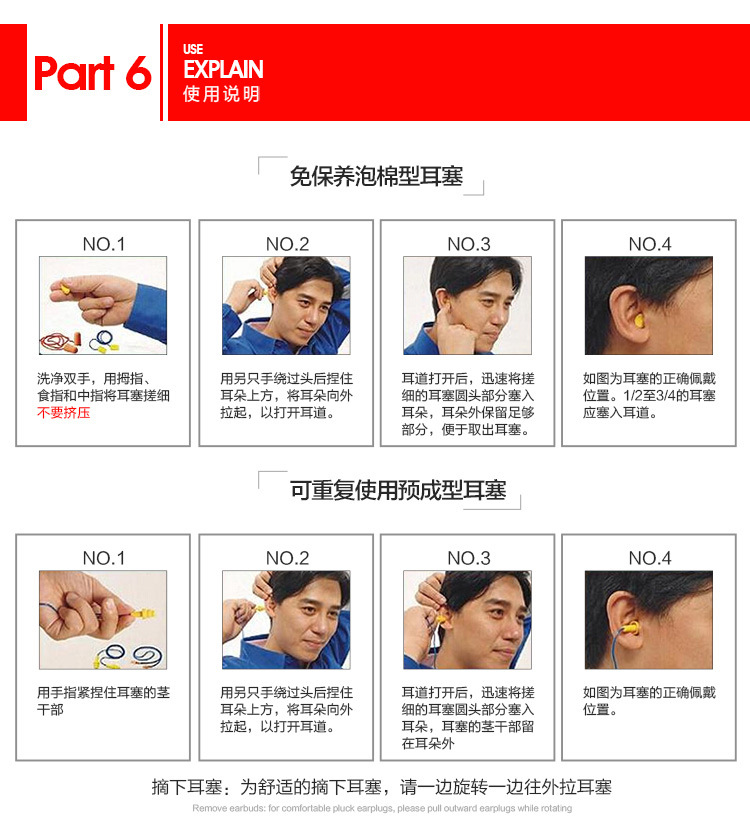 Part 6

USE
EXPLAIN
使用说明

免保养泡棉型耳塞

NO.1
洗净双手，用拇指、食指和中指将耳塞搓细
不要挤压

NO.2
用另只手绕过头后捏住耳朵上方，将耳朵向外拉起，以打开耳道。

NO.3
耳道打开后，迅速将搓细的耳塞圆头部分塞入耳朵，耳朵外保留足够部分，便于取出耳塞。

NO.4
如图为耳塞的正确佩戴位置。1/2至3/4的耳塞应塞入耳道。

可重复使用预成型耳塞

NO.1
用手指紧捏住耳塞的茎干部

NO.2
用另只手绕过头后捏住耳朵上方，将耳朵向外拉起，以打开耳道。

NO.3
耳道打开后，迅速将搓细的耳塞圆头部分塞入耳朵，耳塞的茎干部留在耳朵外

NO.4
如图为耳塞的正确佩戴位置。

摘下耳塞：为舒适的摘下耳塞，请一边旋转一边往外拉耳塞
Remove earbuds: for comfortable pluck earplugs, please pull outward earplugs while rotating