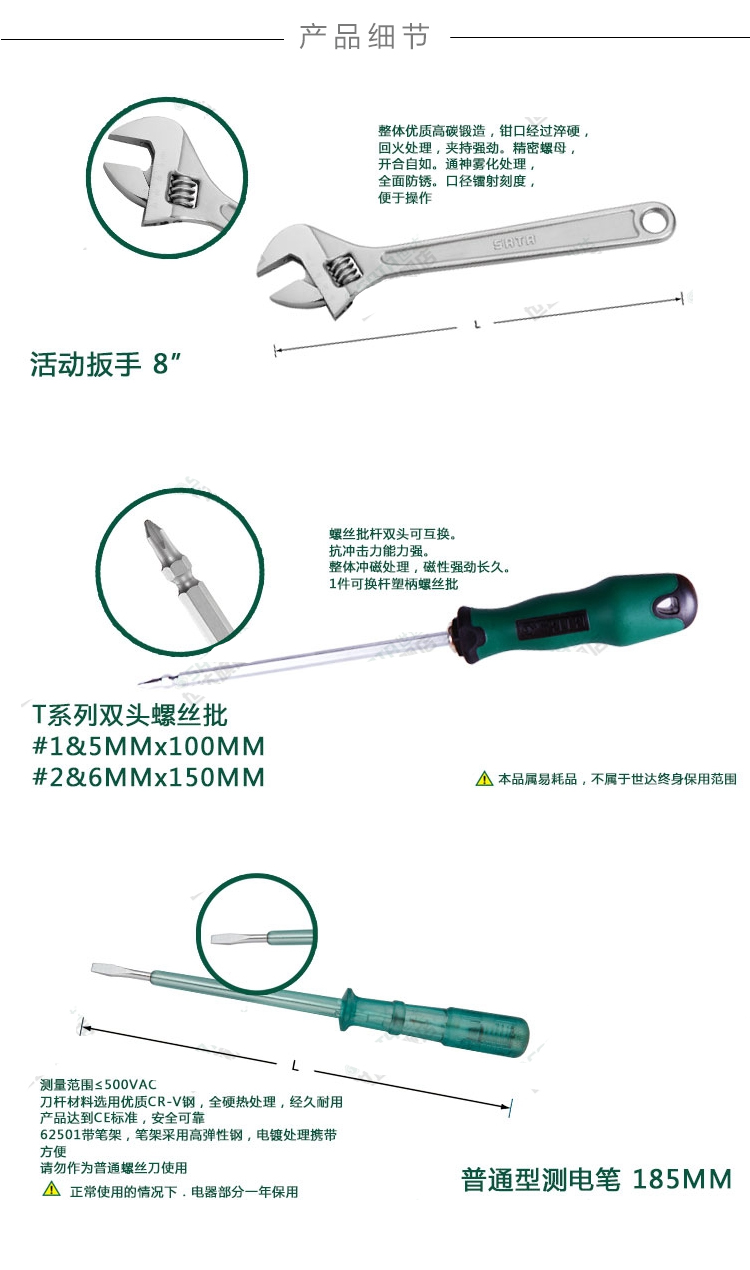 产品细节

整体优质高碳锻造，钳口经过淬硬，回火处理，夹持强劲。精密螺母，开合自如。通神雾化处理，全面防锈。口径镭射刻度，便于操作

SATA

L

活动扳手 8″

螺丝批杆双头可互换。
抗冲击力能力强。
整体冲磁处理，磁性强劲长久。
1件可换杆塑柄螺丝批

T系列双头螺丝批
#1&5MMx100MM
#2&6MMx150MM

本品属易耗品，不属于世达终身保用范围

L

测量范围≤500VAC
刀杆材料选用优质CR-V钢，全硬热处理，经久耐用
产品达到CE标准，安全可靠
62501带笔架，笔架采用高弹性钢，电镀处理携带方便
请勿作为普通螺丝刀使用
正常使用的情况下．电器部分一年保用

普通型测电笔 185MM