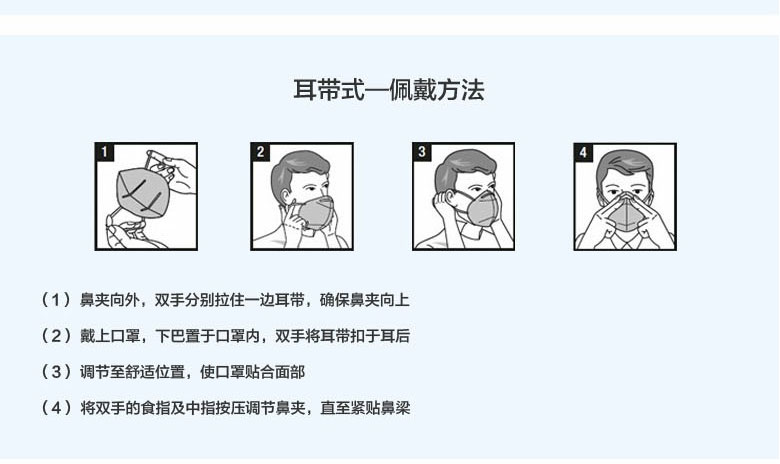 耳带式—佩戴方法

1

2

3

4

（1）鼻夹向外，双手分别拉住一边耳带，确保鼻夹向上

（2）戴上口罩，下巴置于口罩内，双手将耳带扣于耳后

（3）调节至舒适位置，使口罩贴合面部

（4）将双手的食指及中指按压调节鼻夹，直至紧贴鼻梁