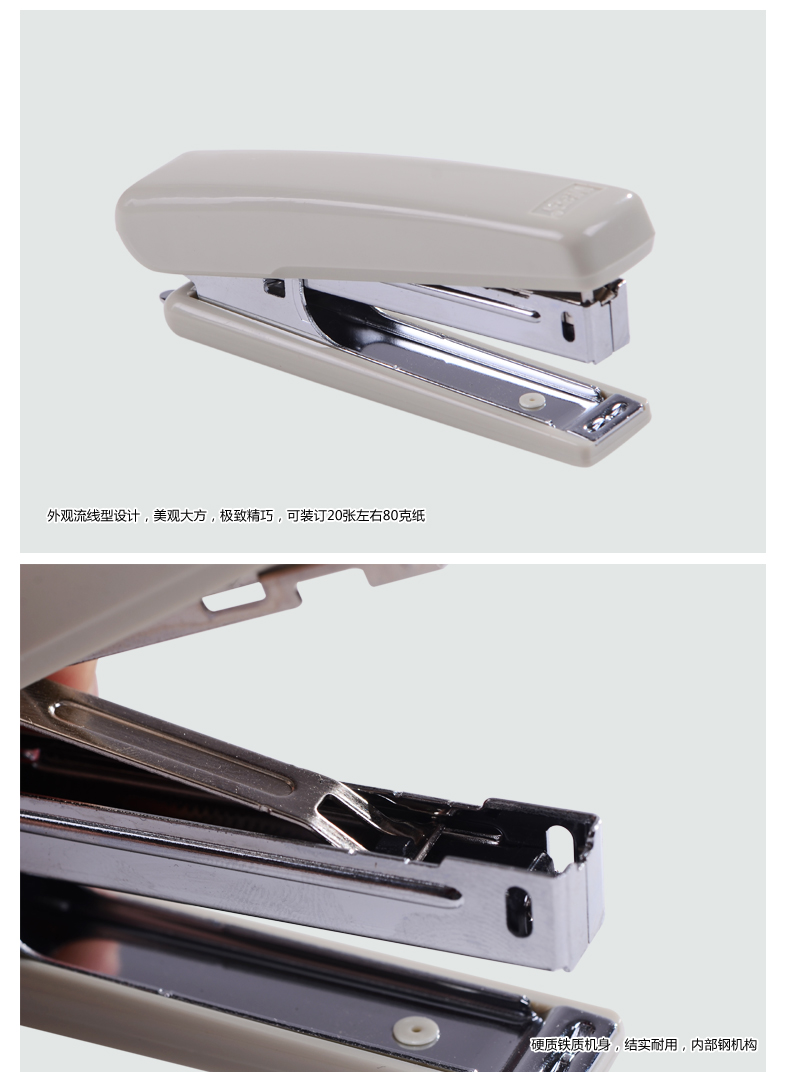 外观流线型设计，美观大方，极致精巧，可装订20张左右80克纸

硬质铁质机身，结实耐用，内部钢机构