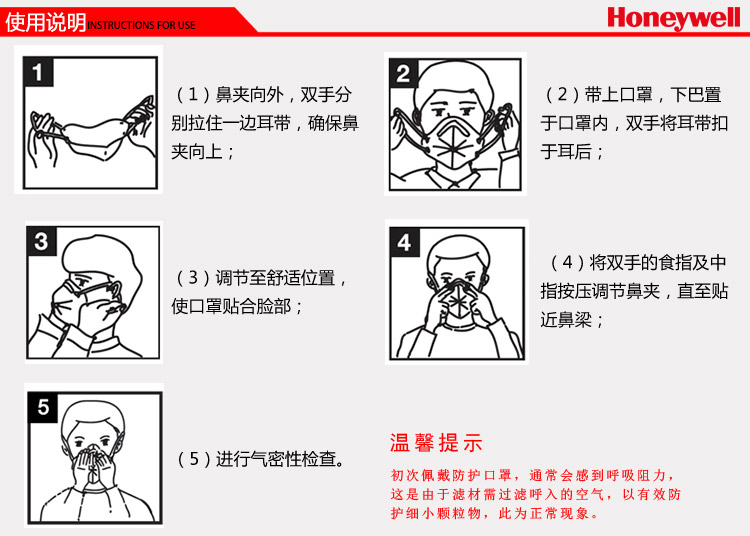 使用说明 INSTRUCTIONS FOR USE

Honeywell

1

（1）鼻夹向外，双手分别拉住一边耳带，确保鼻夹向上；

2

（2）带上口罩，下巴置于口罩内，双手将耳带扣于耳后；

3

（3）调节至舒适位置，使口罩贴合脸部；

4

（4）将双手的食指及中指按压调节鼻夹，直至贴近鼻梁；

5

（5）进行气密性检查。

温馨提示

初次佩戴防护口罩，通常会感到呼吸阻力，这是由于滤材需过滤呼入的空气，以有效防护细小颗粒物，此为正常现象。