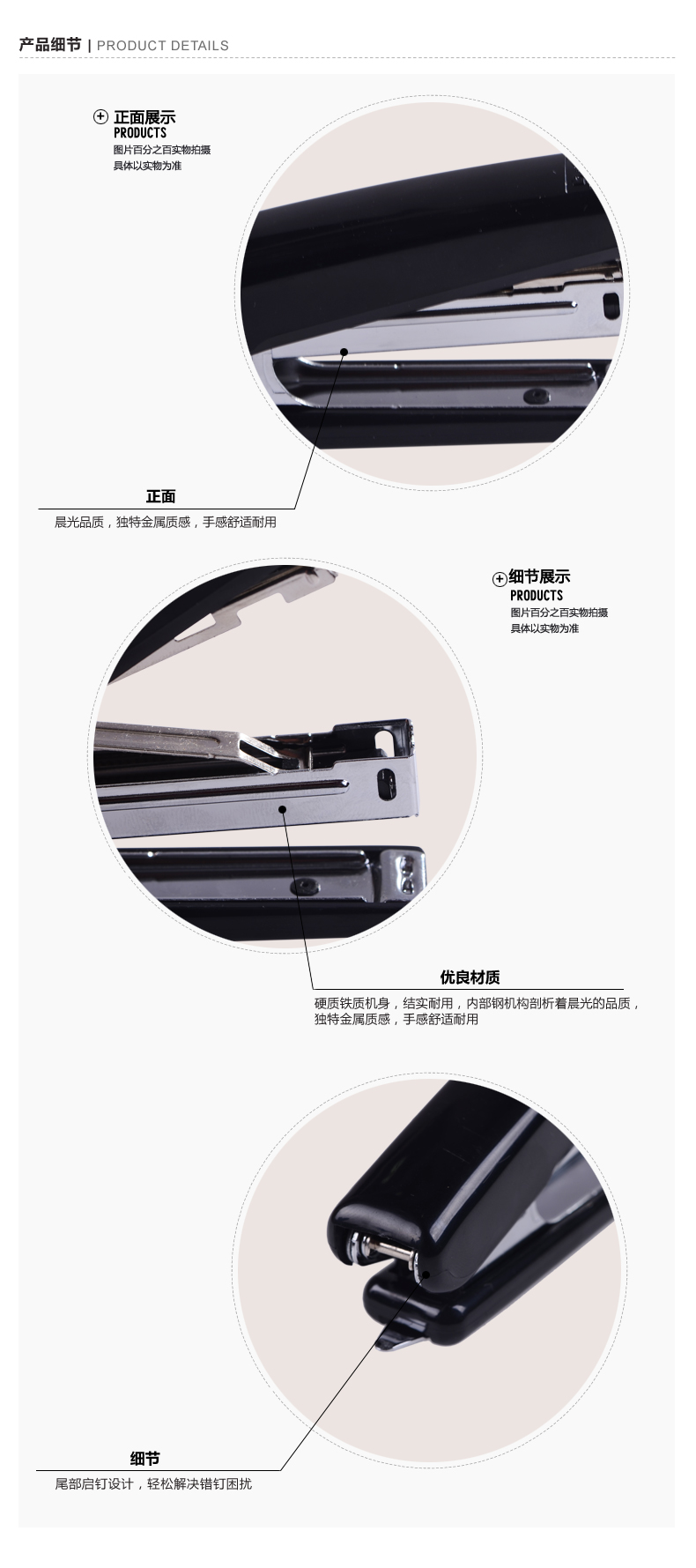 产品细节 | PRODUCT DETAILS

正面展示
PRODUCTS
图片百分之百实物拍摄
具体以实物为准

正面
晨光品质，独特金属质感，手感舒适耐用

细节展示
PRODUCTS
图片百分之百实物拍摄
具体以实物为准

优良材质
硬质铁质机身，结实耐用，内部钢机构剖析着晨光的品质，独特金属质感，手感舒适耐用

细节
尾部启钉设计，轻松解决错钉困扰