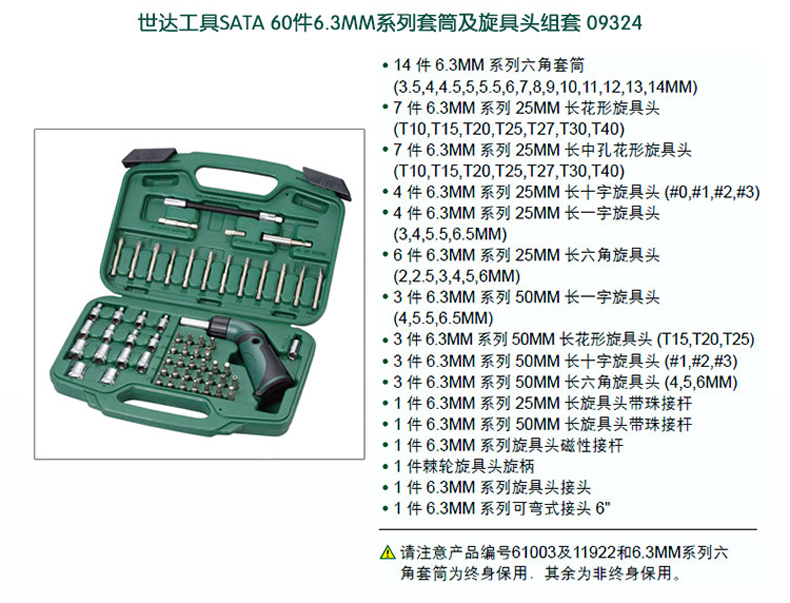 世达工具SATA 60件6.3MM系列套筒及旋具头组套 09324

• 14 件 6.3MM 系列六角套筒 (3.5,4,4.5,5,5.5,6,7,8,9,10,11,12,13,14MM)
• 7 件 6.3MM 系列 25MM 长花形旋具头 (T10,T15,T20,T25,T27,T30,T40)
• 7 件 6.3MM 系列 25MM 长中孔花形旋具头 (T10,T15,T20,T25,T27,T30,T40)
• 4 件 6.3MM 系列 25MM 长十字旋具头 (#0,#1,#2,#3)
• 4 件 6.3MM 系列 25MM 长一字旋具头 (3,4,5.5,6.5MM)
• 6 件 6.3MM 系列 25MM 长六角旋具头 (2,2.5,3,4,5,6MM)
• 3 件 6.3MM 系列 50MM 长一字旋具头 (4,5.5,6.5MM)
• 3 件 6.3MM 系列 50MM 长花形旋具头 (T15,T20,T25)
• 3 件 6.3MM 系列 50MM 长十字旋具头 (#1,#2,#3)
• 3 件 6.3MM 系列 50MM 长六角旋具头 (4,5,6MM)
• 1 件 6.3MM 系列 25MM 长旋具头带珠接杆
• 1 件 6.3MM 系列 50MM 长旋具头带珠接杆
• 1 件 6.3MM 系列旋具头磁性接杆
• 1 件棘轮旋具头旋柄
• 1 件 6.3MM 系列旋具头接头
• 1 件 6.3MM 系列可弯式接头 6"

请注意产品编号61003及11922和6.3MM系列六角套筒为终身保用，其余为非终身保用。