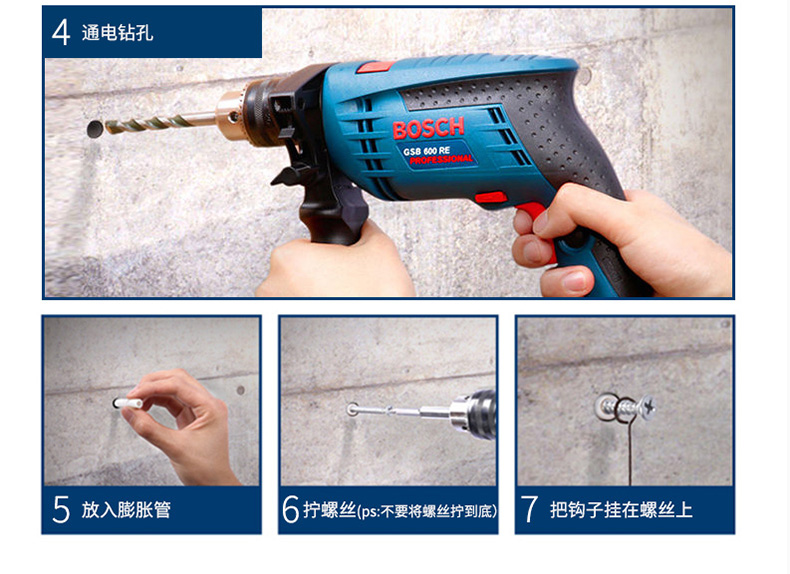 4 通电钻孔

BOSCH
GSB 600 RE
PROFESSIONAL

5 放入膨胀管

6 拧螺丝(ps:不要将螺丝拧到底)

7 把钩子挂在螺丝上