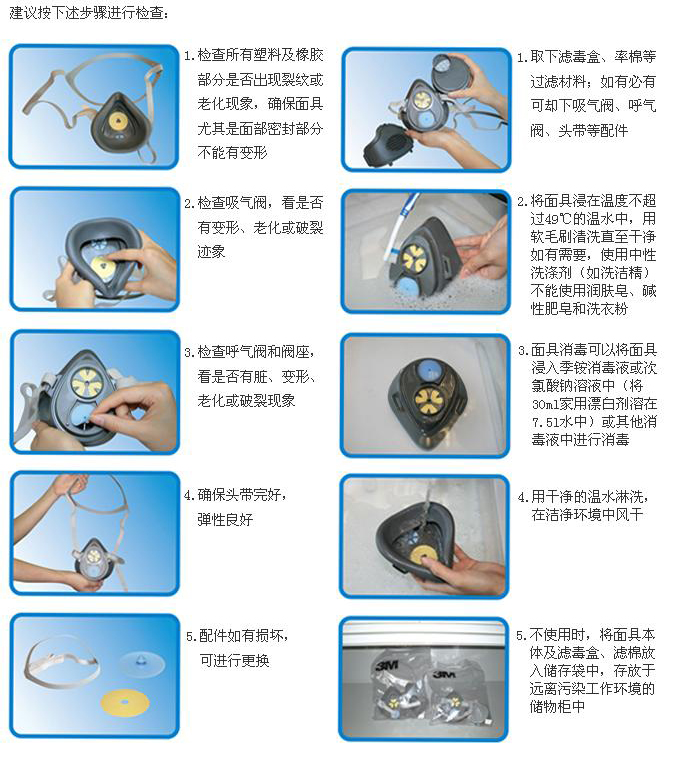 建议按下述步骤进行检查：

1.检查所有塑料及橡胶部分是否出现裂纹或老化现象，确保面具尤其是面部密封部分不能有变形

2.检查吸气阀，看是否有变形、老化或破裂迹象

3.检查呼气阀和阀座，看是否有脏、变形、老化或破裂现象

4.确保头带完好，弹性良好

5.配件如有损坏，可进行更换

1.取下滤毒盒、率棉等过滤材料；如有必有可却下吸气阀、呼气阀、头带等配件

2.将面具浸在温度不超过49℃的温水中，用软毛刷清洗直至干净如有需要，使用中性洗涤剂（如洗洁精）不能使用润肤皂、碱性肥皂和洗衣粉

3.面具消毒可以将面具浸入季铵消毒液或次氯酸钠溶液中（将30ml家用漂白剂溶在7.5l水中）或其他消毒液中进行消毒

4.用干净的温水淋洗，在洁净环境中风干

5.不使用时，将面具本体及滤毒盒、滤棉放入储存袋中，存放于远离污染工作环境的储物柜中

3M

3M