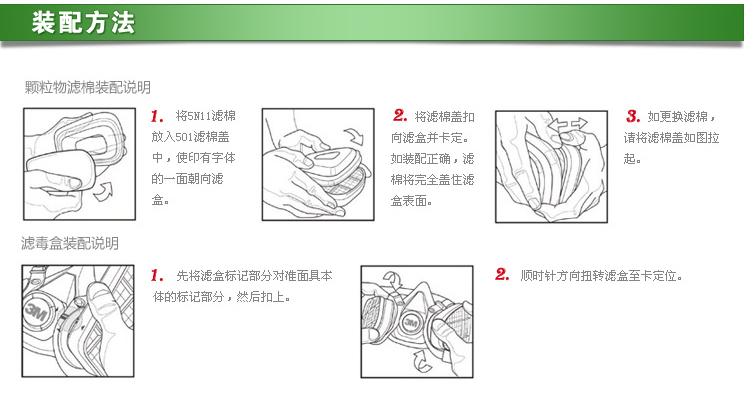 装配方法

颗粒物滤棉装配说明

1. 将5N11滤棉放入501滤棉盖中，使印有字体的一面朝向滤盒。

2. 将滤棉盖扣向滤盒并卡定。如装配正确，滤棉将完全盖住滤盒表面。

3. 如更换滤棉，请将滤棉盖如图拉起。

滤毒盒装配说明

3M

1. 先将滤盒标记部分对准面具本体的标记部分，然后扣上。

3M

2. 顺时针方向扭转滤盒至卡定位。