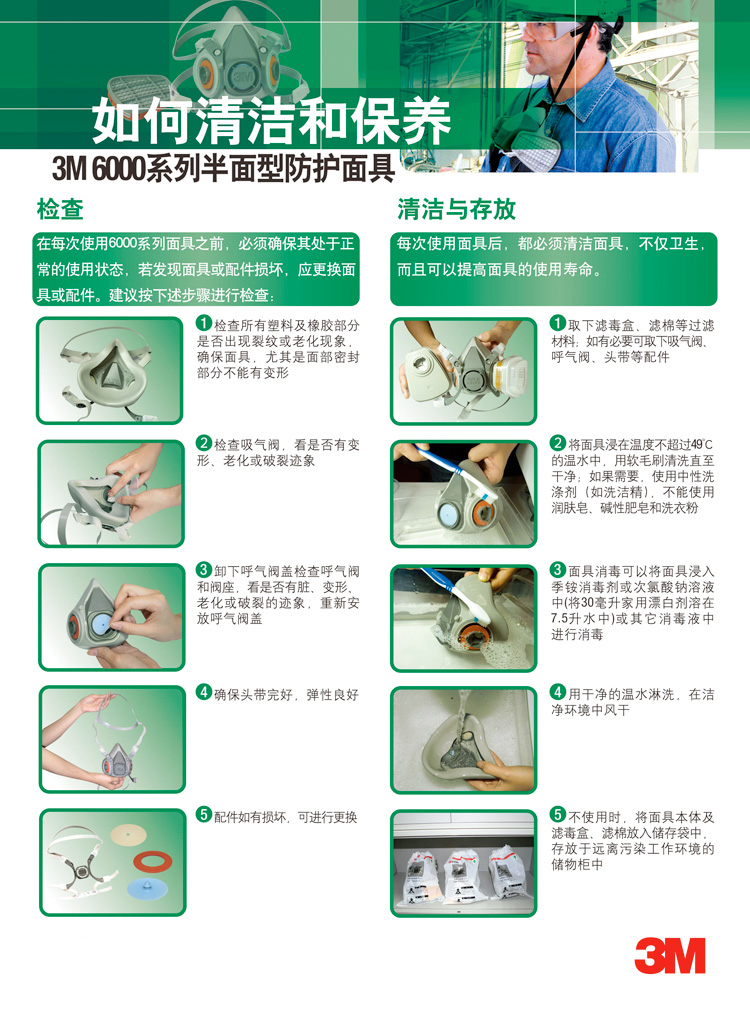 如何清洁和保养

3M 6000系列半面型防护面具

检查

在每次使用6000系列面具之前，必须确保其处于正常的使用状态，若发现面具或配件损坏，应更换面具或配件。建议按下述步骤进行检查：

1 检查所有塑料及橡胶部分是否出现裂纹或老化现象，确保面具，尤其是面部密封部分不能有变形

2 检查吸气阀，看是否有变形、老化或破裂迹象

3 卸下呼气阀盖检查呼气阀和阀座，看是否有脏、变形、老化或破裂的迹象，重新安放呼气阀盖

4 确保头带完好，弹性良好

5 配件如有损坏，可进行更换

清洁与存放

每次使用面具后，都必须清洁面具，不仅卫生，而且可以提高面具的使用寿命。

1 取下滤毒盒、滤棉等过滤材料；如有必要可取下吸气阀、呼气阀、头带等配件

2 将面具浸在温度不超过49°C的温水中，用软毛刷清洗直至干净；如果需要，使用中性洗涤剂（如洗洁精），不能使用润肤皂、碱性肥皂和洗衣粉

3 面具消毒可以将面具浸入季铵消毒剂或次氯酸钠溶液中(将30毫升家用漂白剂溶在7.5升水中)或其它消毒液中进行消毒

4 用干净的温水淋洗，在洁净环境中风干

5 不使用时，将面具本体及滤毒盒、滤棉放入储存袋中，存放于远离污染工作环境的储物柜中

3M