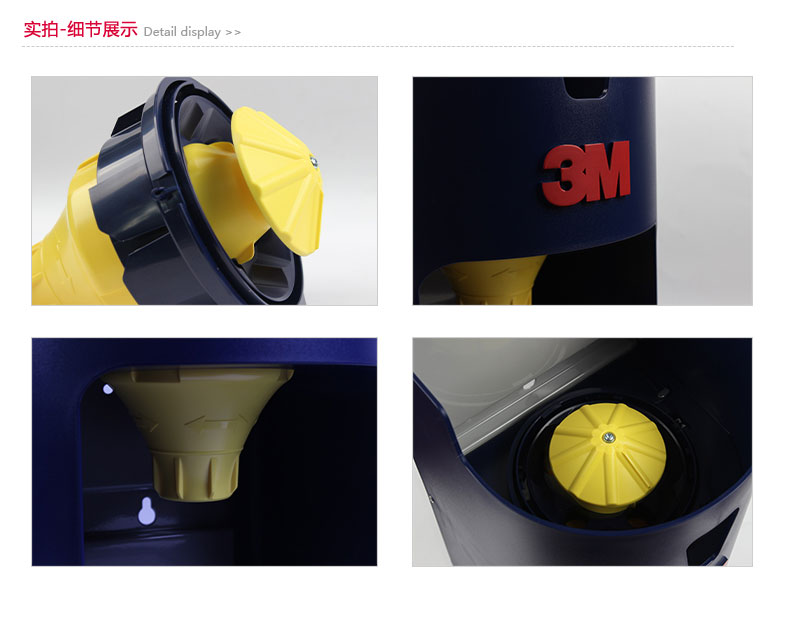 实拍-细节展示 Detail display >>

3M