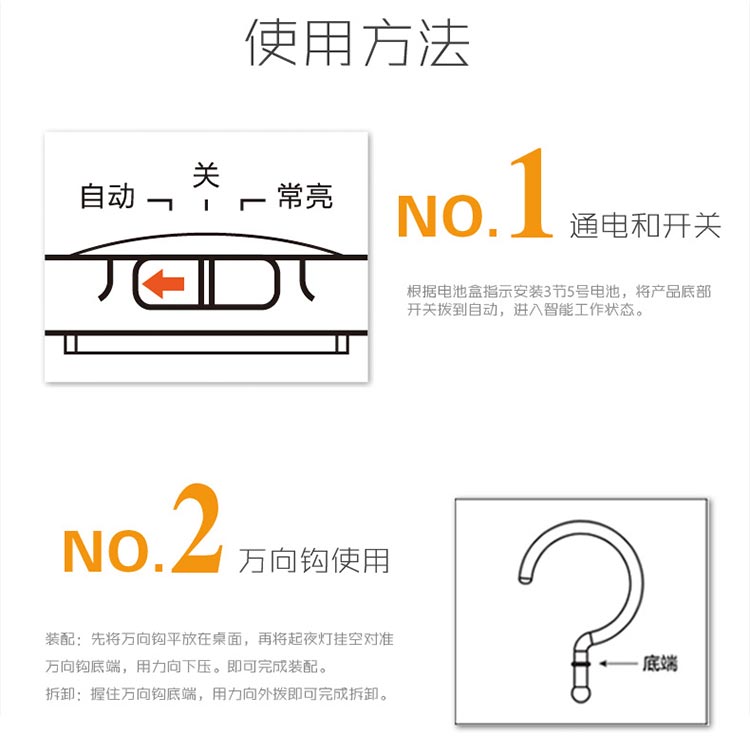 使用方法

自动 关 常亮

NO.1 通电和开关

根据电池盒指示安装3节5号电池，将产品底部开关拨到自动，进入智能工作状态。

NO.2 万向钩使用

装配：先将万向钩平放在桌面，再将起夜灯挂空对准万向钩底端，用力向下压。即可完成装配。

拆卸：握住万向钩底端，用力向外拨即可完成拆卸。

底端