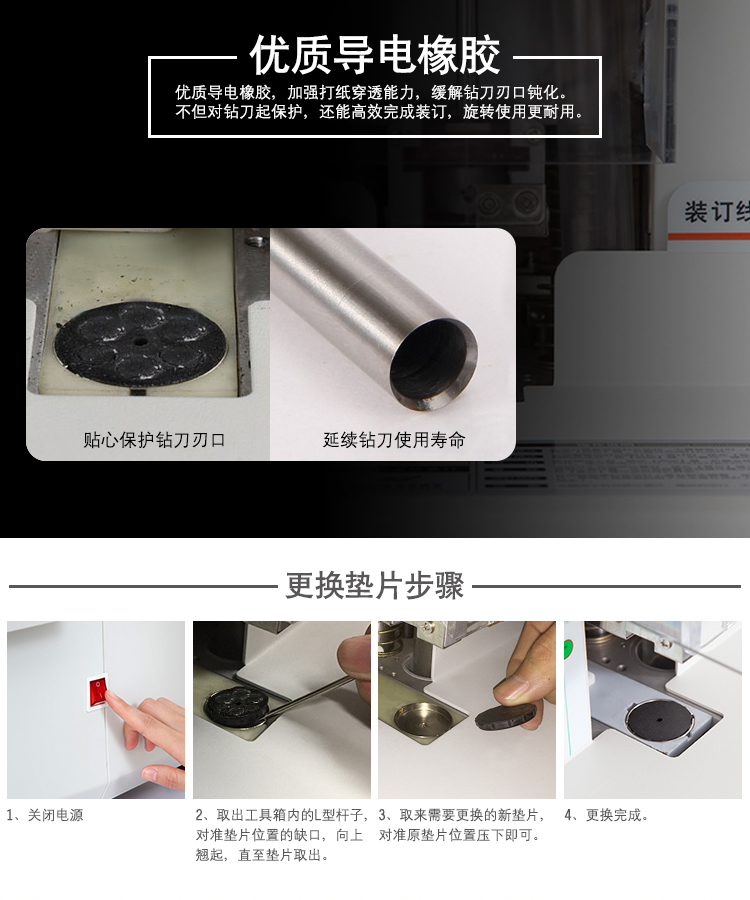 优质导电橡胶

优质导电橡胶，加强打纸穿透能力，缓解钻刀刃口钝化。不但对钻刀起保护，还能高效完成装订，旋转使用更耐用。

装订线

贴心保护钻刀刃口

延续钻刀使用寿命

更换垫片步骤

1、关闭电源

2、取出工具箱内的L型杆子，对准垫片位置的缺口，向上翘起，直至垫片取出。

3、取来需要更换的新垫片，对准原垫片位置压下即可。

4、更换完成。