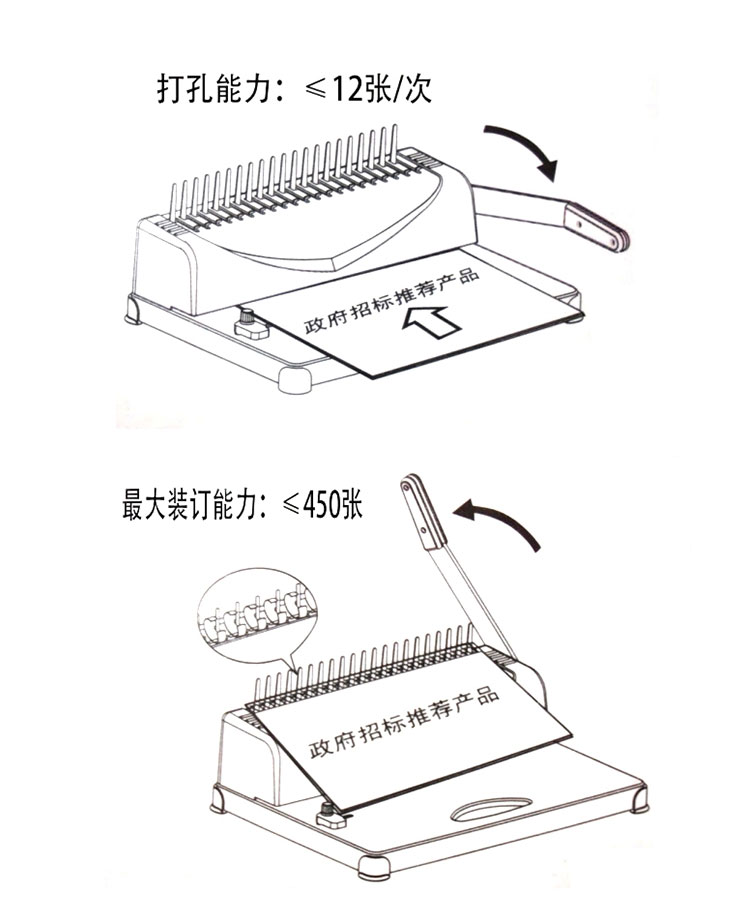 打孔能力：≤12张/次

政府招标推荐产品

最大装订能力：≤450张

政府招标推荐产品