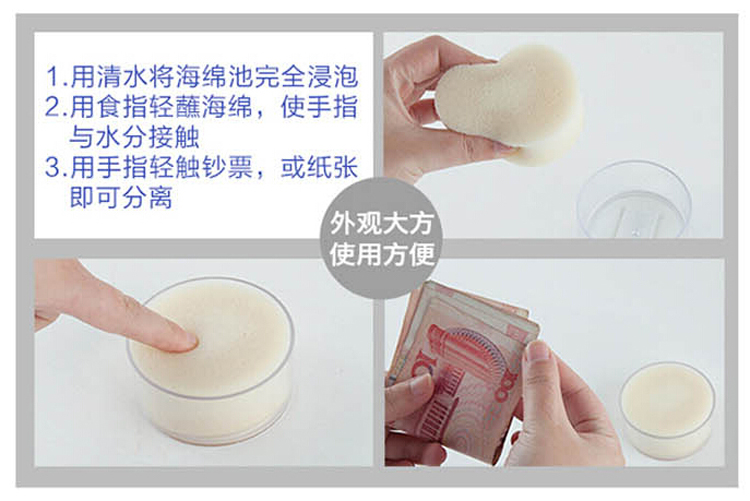 1.用清水将海绵池完全浸泡
2.用食指轻蘸海绵，使手指与水分接触
3.用手指轻触钞票，或纸张即可分离

外观大方
使用方便

100